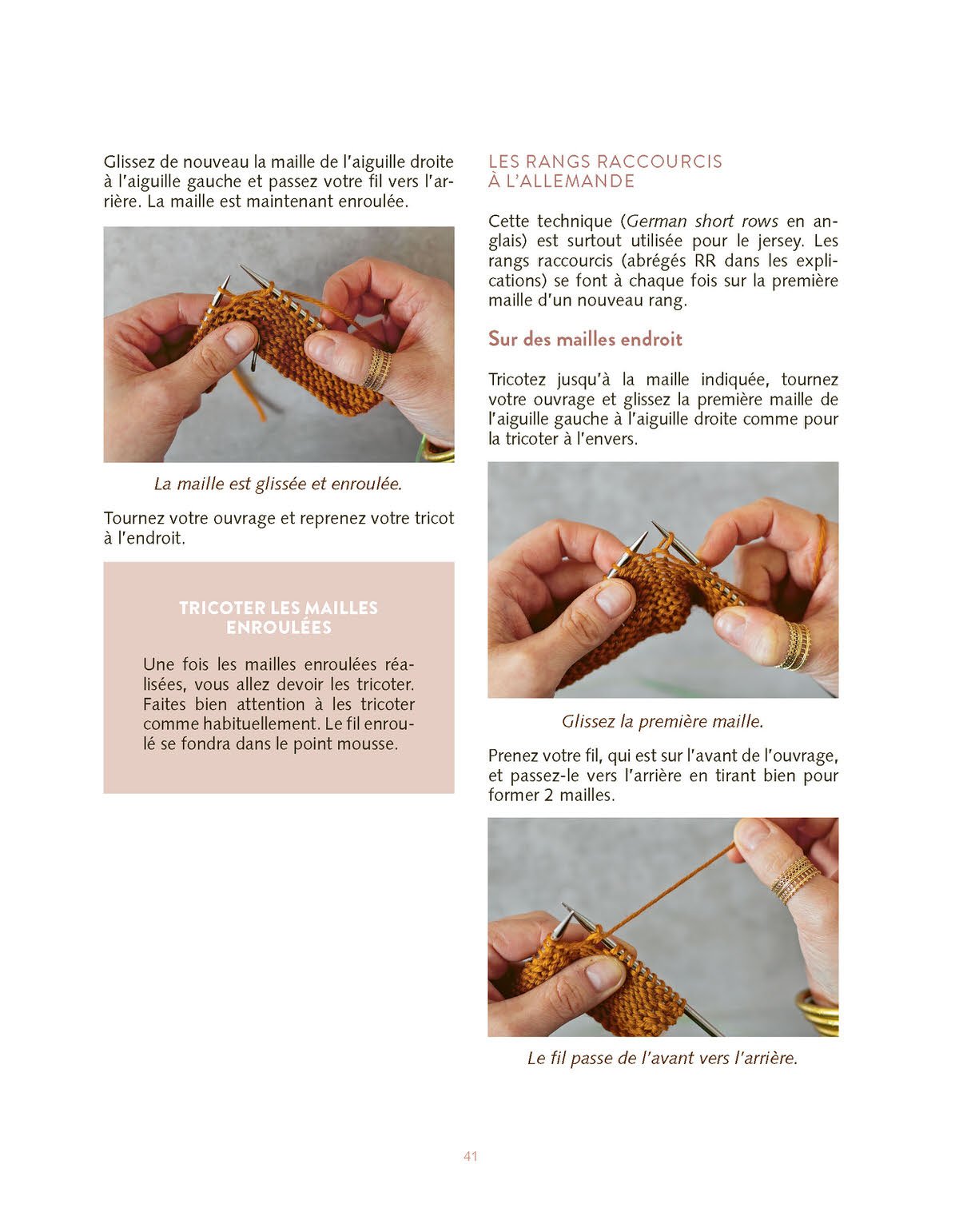 Glissez de nouveau la maille de l'aiguille droite à l'aiguille gauche et passez votre fil vers l'arrière. La maille est maintenant enroulée.

La maille est glissée et enroulée.

Tournez votre ouvrage et reprenez votre tricot à l'endroit.

TRICOTER LES MAILLES ENROULÉES

Une fois les mailles enroulées réalisées, vous allez devoir les tricoter. Faites bien attention à les tricoter comme habituellement. Le fil enroulé se fondra dans le point mousse.

LES RANGS RACCOURCIS À L'ALLEMANDE

Cette technique (German short rows en anglais) est surtout utilisée pour le jersey. Les rangs raccourcis (abrégés RR dans les explications) se font à chaque fois sur la première maille d'un nouveau rang.

Sur des mailles endroit

Tricotez jusqu'à la maille indiquée, tournez votre ouvrage et glissez la première maille de l'aiguille gauche à l'aiguille droite comme pour la tricoter à l'envers.

Glissez la première maille.

Prenez votre fil, qui est sur l'avant de l'ouvrage, et passez-le vers l'arrière en tirant bien pour former 2 mailles.

Le fil passe de l'avant vers l'arrière.

41