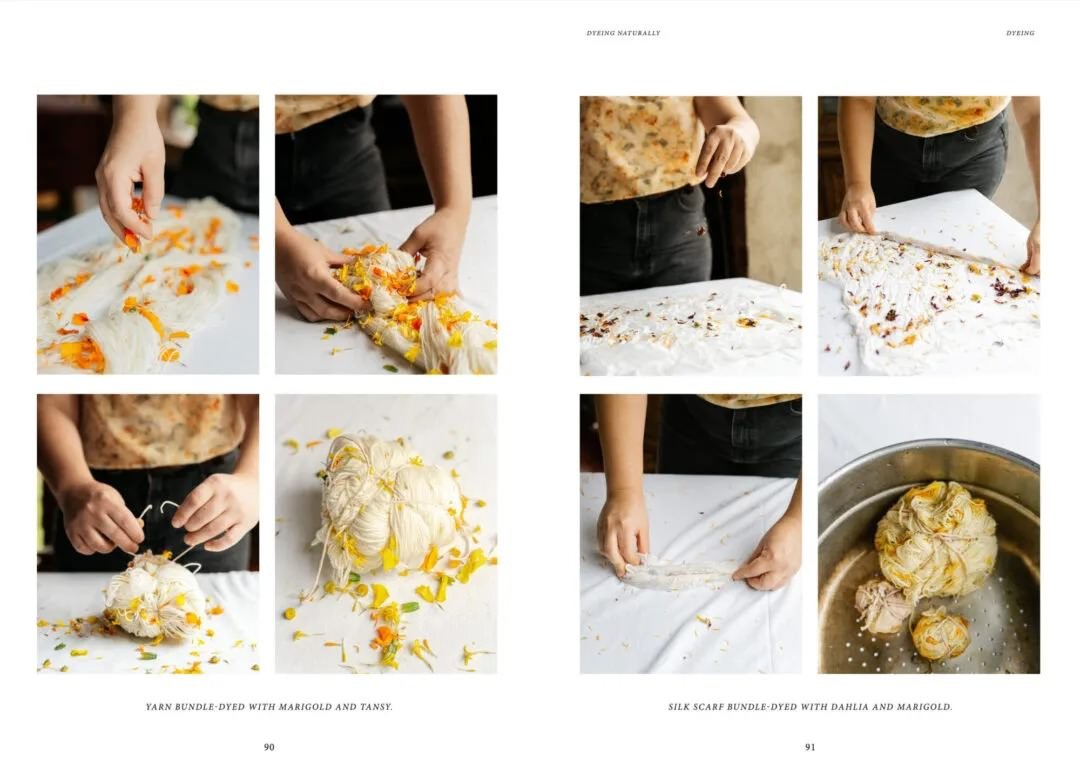 DYEING NATURALLY

DYEING

YARN BUNDLE-DYED WITH MARIGOLD AND TANSY.

90

SILK SCARF BUNDLE-DYED WITH DAHLIA AND MARIGOLD.

91